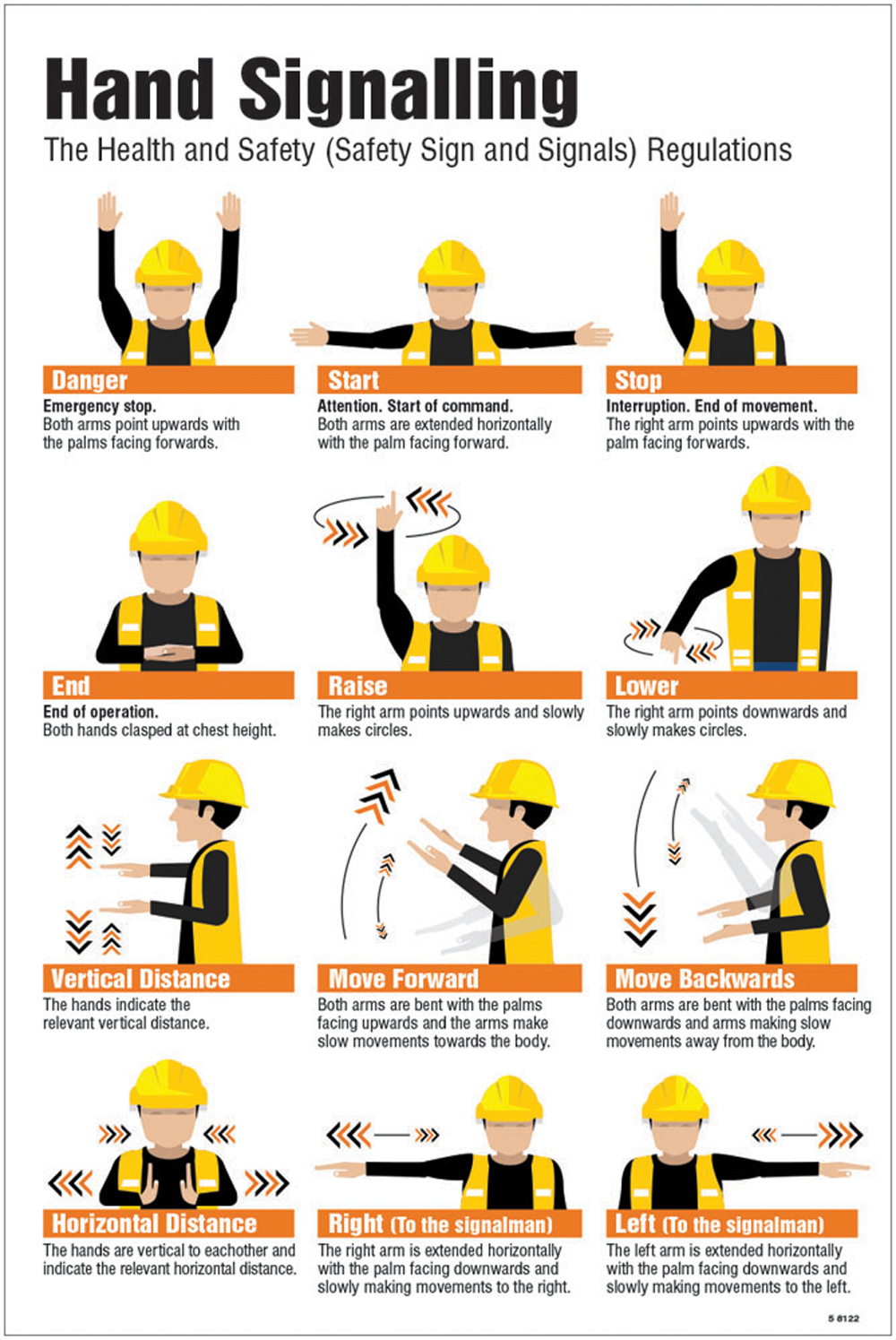 Hand Signalling

The Health and Safety (Safety Sign and Signals) Regulations

Danger

Emergency stop.
Both arms point upwards with the palms facing forwards.

Start

Attention. Start of command.
Both arms are extended horizontally with the palm facing forward.

Stop

Interruption. End of movement.
The right arm points upwards with the palm facing forwards.

End

End of operation.
Both hands clasped at chest height.

Raise

The right arm points upwards and slowly makes circles.

Lower

The right arm points downwards and slowly makes circles.

Vertical Distance

The hands indicate the relevant vertical distance.

Move Forward

Both arms are bent with the palms facing upwards and the arms make slow movements towards the body.

Move Backwards

Both arms are bent with the palms facing downwards and arms making slow movements away from the body.

Horizontal Distance

The hands are vertical to eachother and indicate the relevant horizontal distance.

Right (To the signalman)

The right arm is extended horizontally with the palm facing downwards and slowly making movements to the right.

Left (To the signalman)

The left arm is extended horizontally with the palm facing downwards and slowly making movements to the left.

5 8122